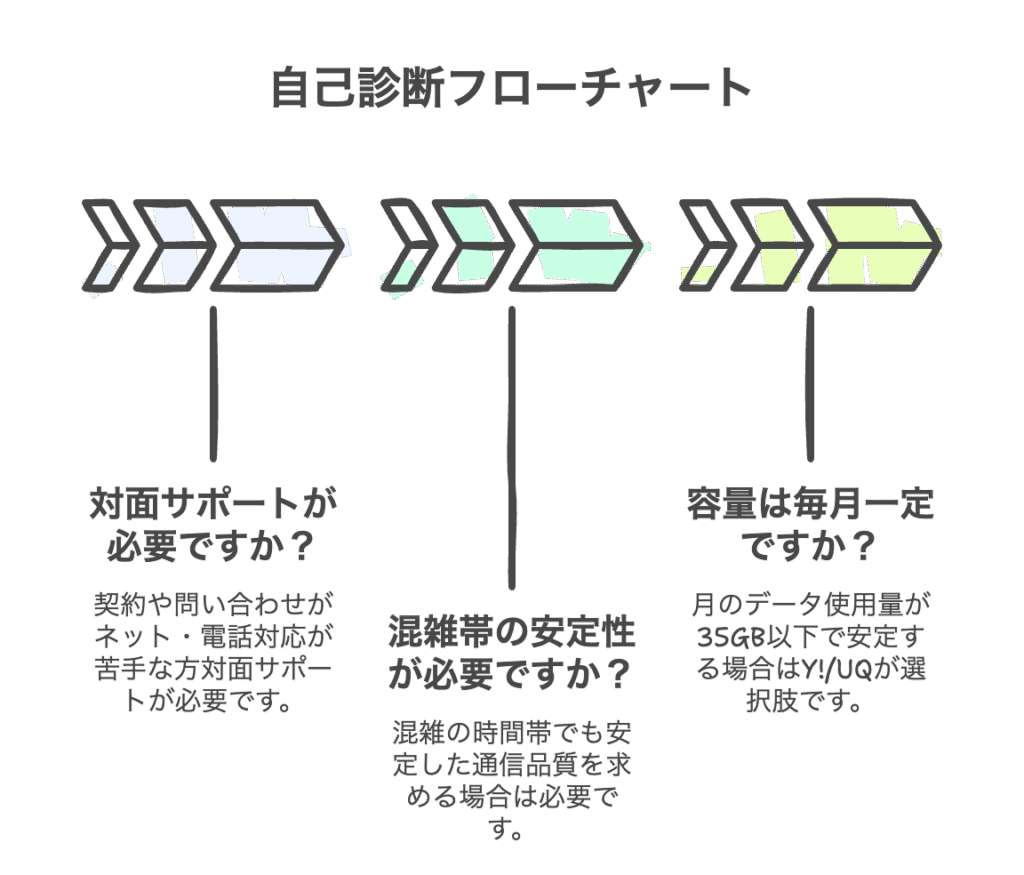 自己診断フローチャート

対面サポートが必要ですか？

契約や問い合わせがネット・電話対応が苦手な方対面サポートが必要です。

混雑帯の安定性が必要ですか？

混雑の時間帯でも安定した通信品質を求める場合は必要です。

容量は毎月一定ですか？

月のデータ使用量が35GB以下で安定する場合はY!/UQが選択肢です。